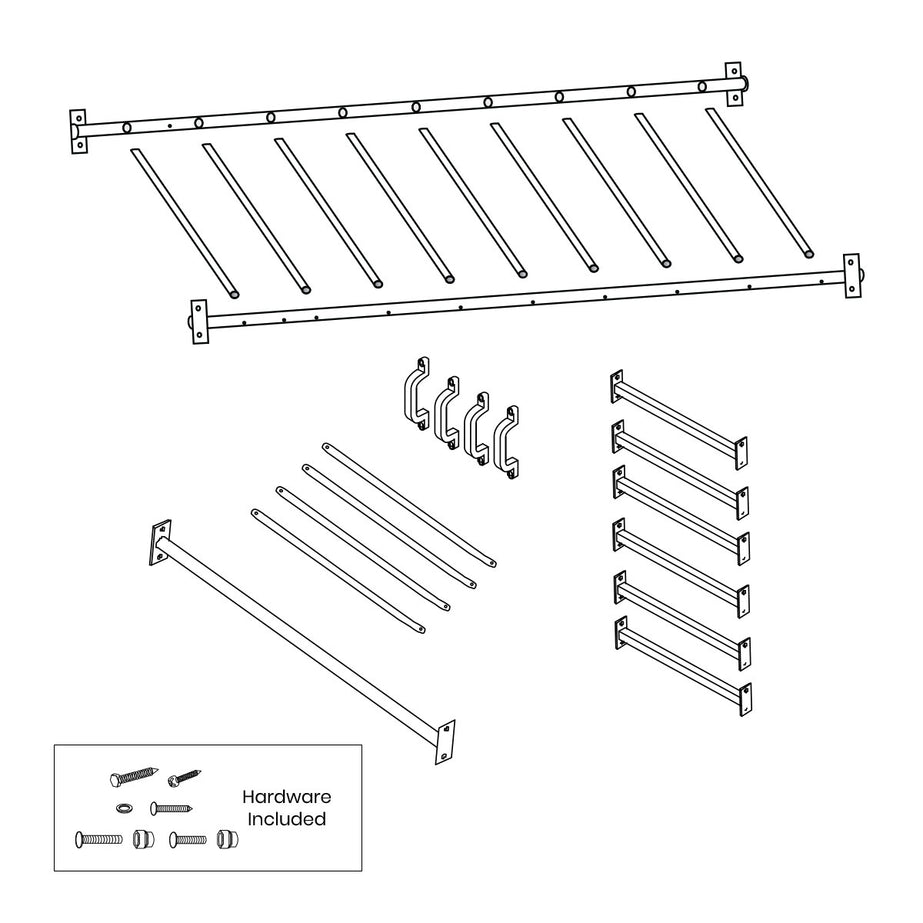 Hardware Included